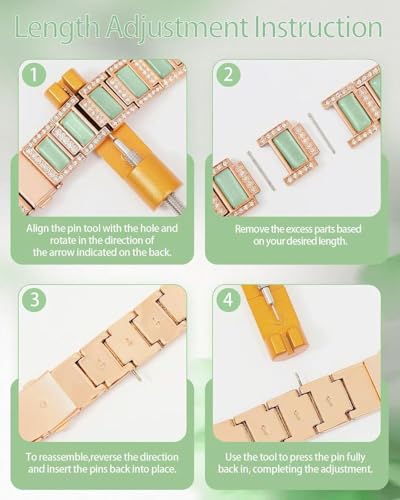 Length Adjustment Instruction

1

Align the pin tool with the hole and rotate in the direction of the arrow indicated on the back.

2

Remove the excess parts based on your desired length.

3

To reassemble,reverse the direction and insert the pins back into place.

4

Use the tool to press the pin fully back in, completing the adjustment.