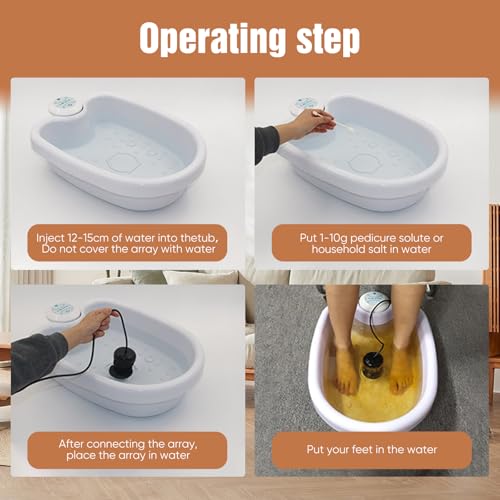 Operating step

Inject 12-15cm of water into thetub, Do not cover the array with water

Put 1-10g pedicure solute or household salt in water

After connecting the array, place the array in water

Put your feet in the water