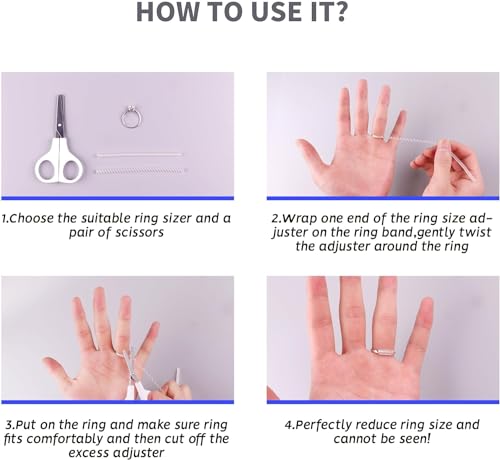 HOW TO USE IT?

1.Choose the suitable ring sizer and a pair of scissors

2.Wrap one end of the ring size adjuster on the ring band,gently twist the adjuster around the ring

3.Put on the ring and make sure ring fits comfortably and then cut off the excess adjuster

4.Perfectly reduce ring size and cannot be seen!