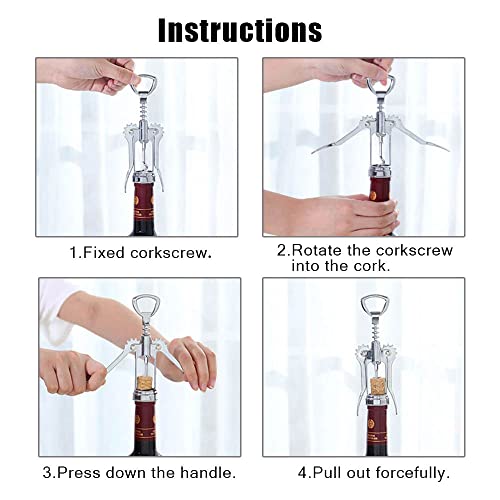 Instructions

1.Fixed corkscrew.

2.Rotate the corkscrew into the cork.

3.Press down the handle.

4.Pull out forcefully.