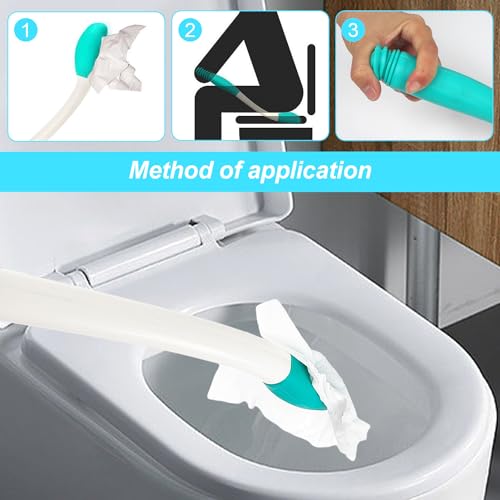 1

2

3

Method of application