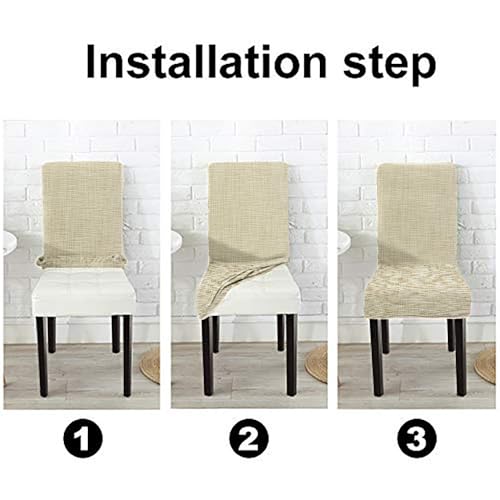 Installation step

1

2

3