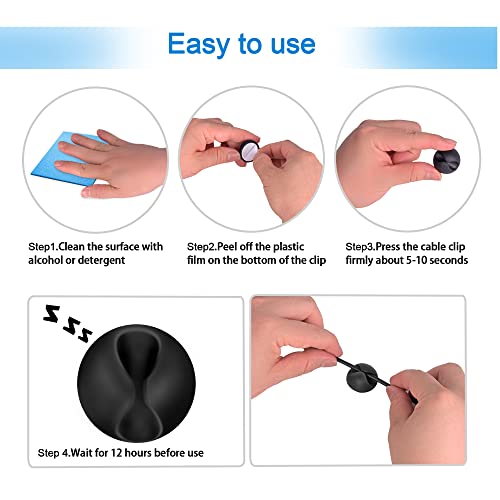 Easy to use

Step1.Clean the surface with alcohol or detergent

Step2.Peel off the plastic film on the bottom of the clip

Step3.Press the cable clip firmly about 5-10 seconds

Z Z Z

Step 4.Wait for 12 hours before use