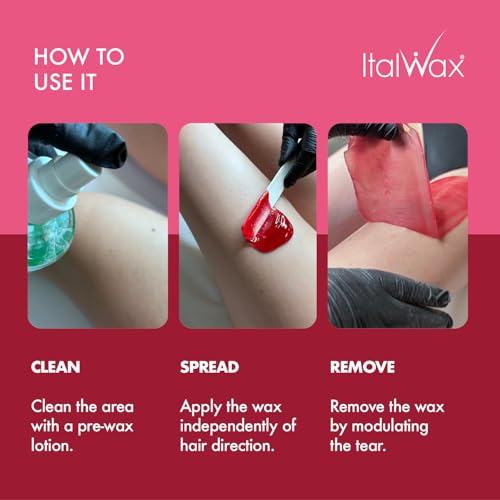 HOW TO USE IT

ItalWax®

CLEAN

Clean the area with a pre-wax lotion.

SPREAD

Apply the wax independently of hair direction.

REMOVE

Remove the wax by modulating the tear.