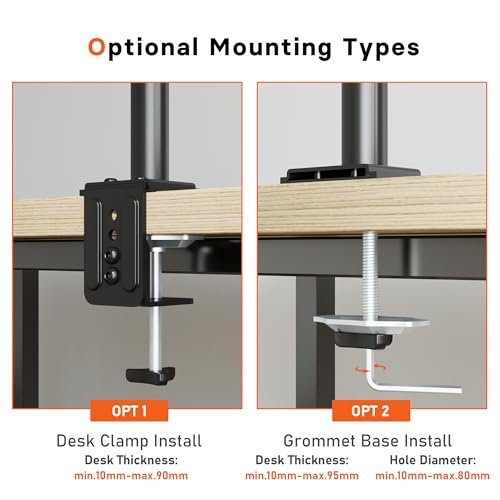 Optional Mounting Types

OPT 1

Desk Clamp Install

Desk Thickness:

min.10mm-max.90mm

OPT 2

Grommet Base Install

Desk Thickness:

min.10mm-max.95mm

Hole Diameter:

min.10mm-max.80mm