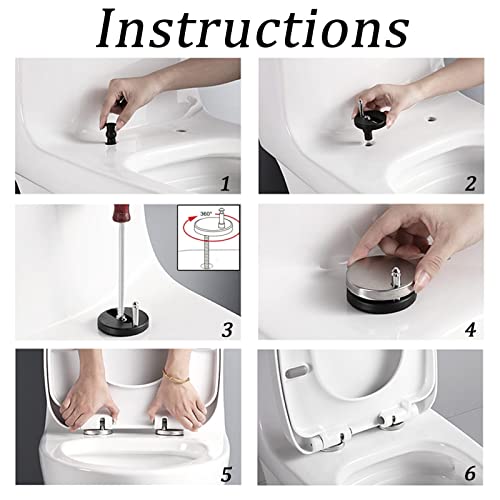 Instructions

1

2

360°

3

4

5

6