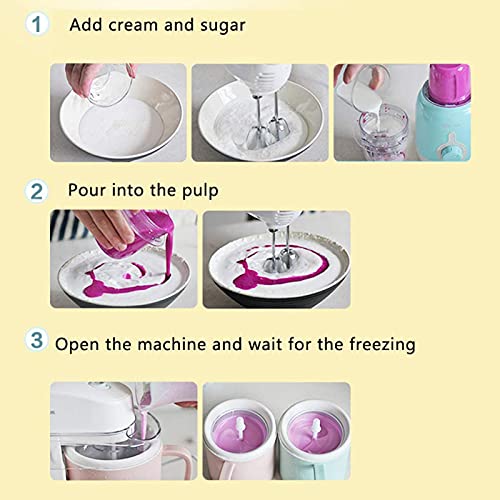 1 Add cream and sugar

2 Pour into the pulp

3 Open the machine and wait for the freezing