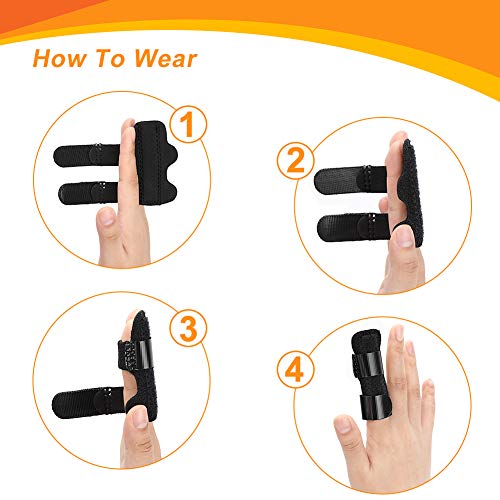 How To Wear

1

2

3

4