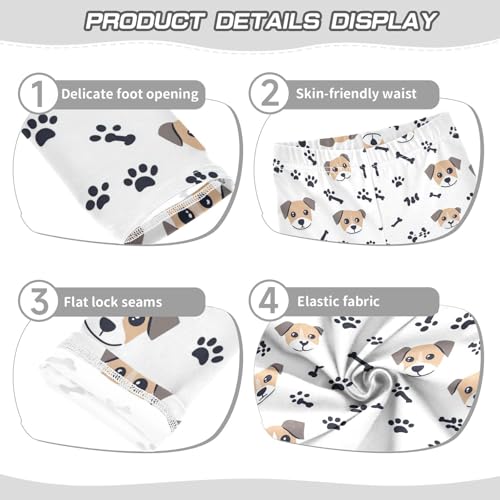 PRODUCT DETAILS DISPLAY

1 Delicate foot opening

2 Skin-friendly waist

3 Flat lock seams

4 Elastic fabric