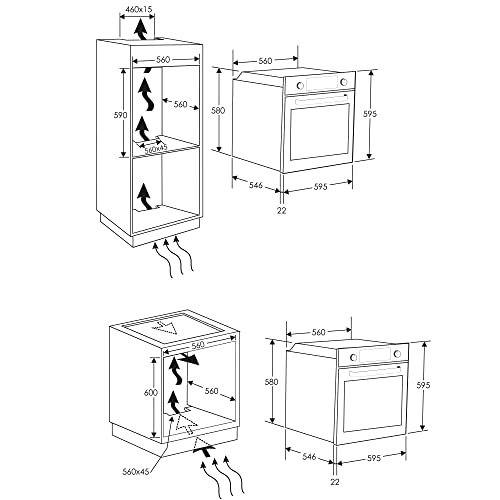 460x15
560
590
560
560x45
560
580
595
546
595
22
560
600
560
560x45
560
580
595
546
595
22