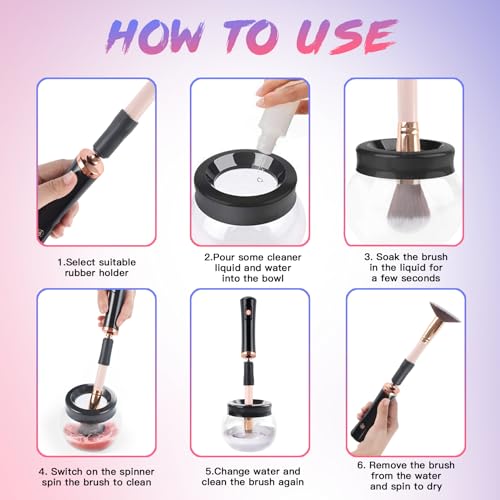 HOW TO USE

1.Select suitable rubber holder

2.Pour some cleaner liquid and water into the bowl

3. Soak the brush in the liquid for a few seconds

4. Switch on the spinner spin the brush to clean

5.Change water and clean the brush again

6. Remove the brush from the water and spin to dry