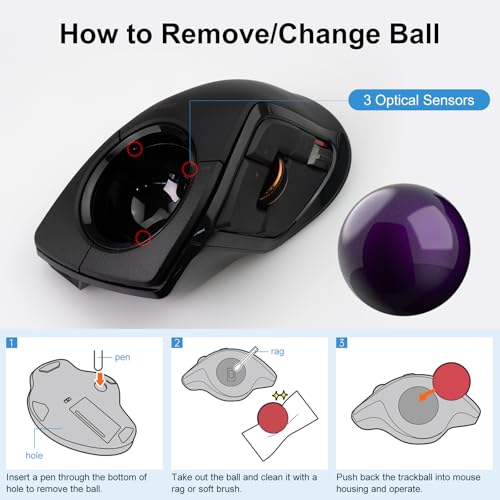 How to Remove/Change Ball

3 Optical Sensors

1

pen

hole

Insert a pen through the bottom of hole to remove the ball.

2

rag

Take out the ball and clean it with a rag or soft brush.

3

Push back the trackball into mouse housing and operate.