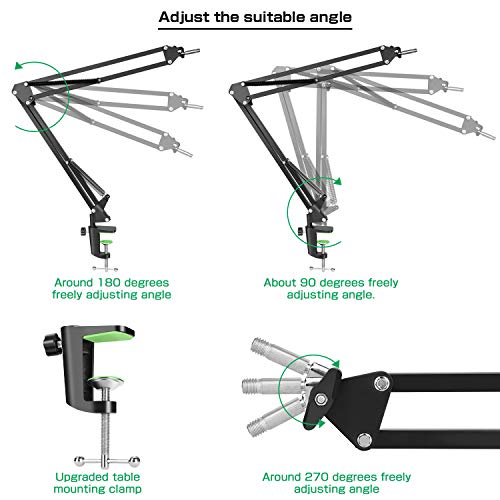 Adjust the suitable angle

Around 180 degrees freely adjusting angle

About 90 degrees freely adjusting angle.

Upgraded table mounting clamp

Around 270 degrees freely adjusting angle