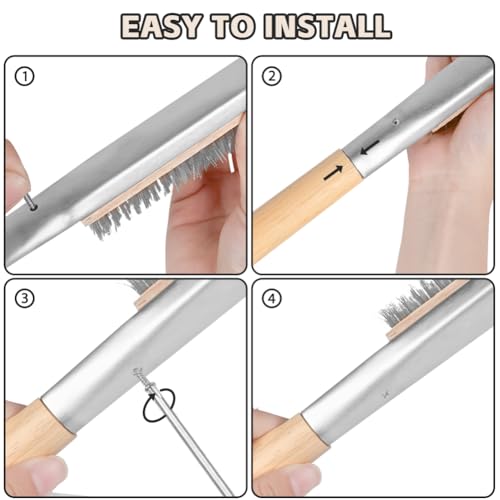 EASY TO INSTALL

①

②

③

④