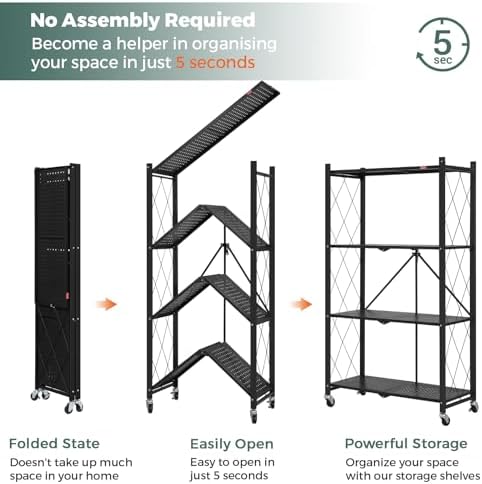 No Assembly Required

Become a helper in organising your space in just 5 seconds

5 sec

Folded State

Doesn't take up much space in your home

Easily Open

Easy to open in just 5 seconds

Powerful Storage

Organize your space with our storage shelves