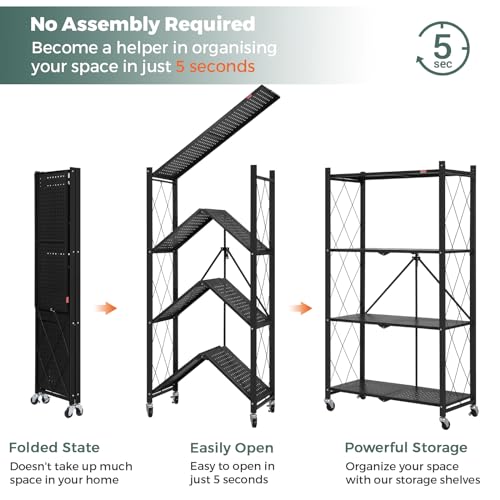 No Assembly Required
Become a helper in organising your space in just 5 seconds

5 sec

Folded State
Doesn't take up much space in your home

Easily Open
Easy to open in just 5 seconds

Powerful Storage
Organize your space with our storage shelves