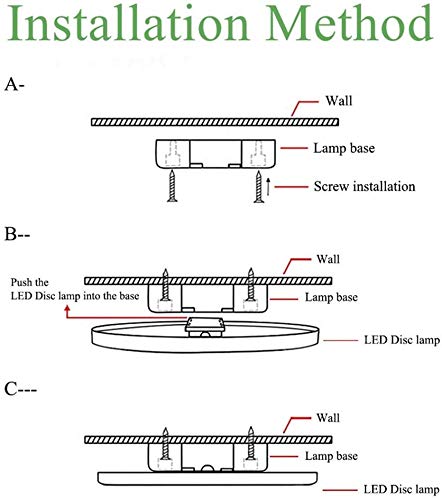 Installation Method

A-

Wall

Lamp base

Screw installation

B--

Wall

Push the LED Disc lamp into the base

Lamp base

LED Disc lamp

C---

Wall

Lamp base

LED Disc lamp