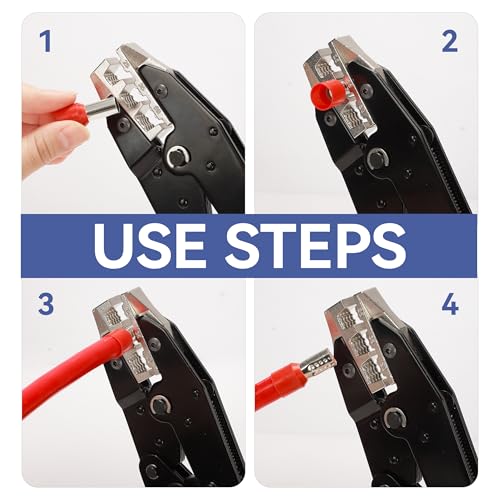 1

2

USE STEPS

3

4