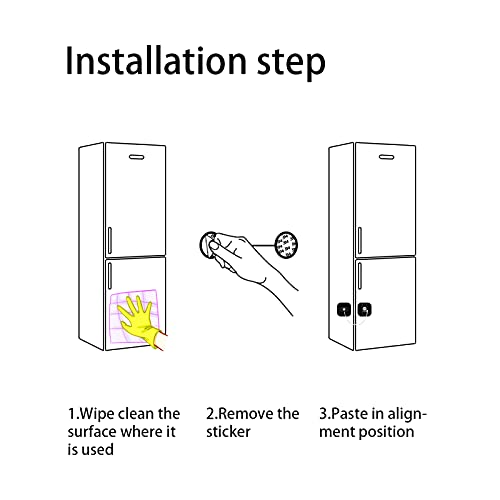 Installation step

1.Wipe clean the surface where it is used

2.Remove the sticker

3.Paste in alignment position