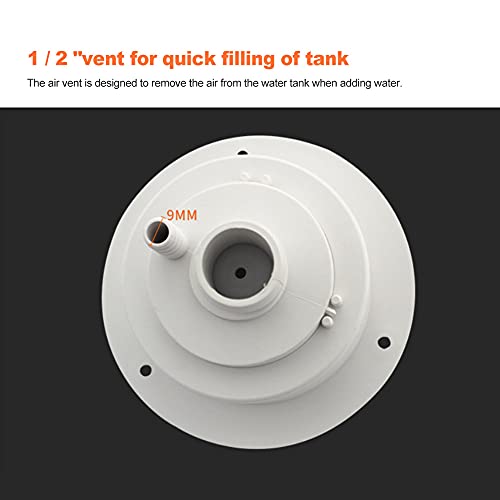 1 / 2 "vent for quick filling of tank

The air vent is designed to remove the air from the water tank when adding water.

9MM