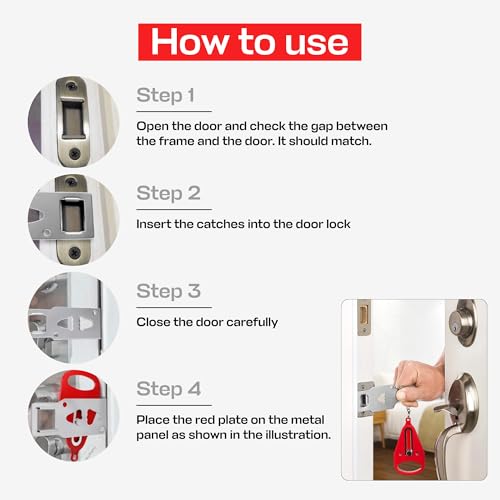 How to use

Step 1

Open the door and check the gap between the frame and the door. It should match.

Step 2

Insert the catches into the door lock

Step 3

Close the door carefully

Step 4

Place the red plate on the metal panel as shown in the illustration.