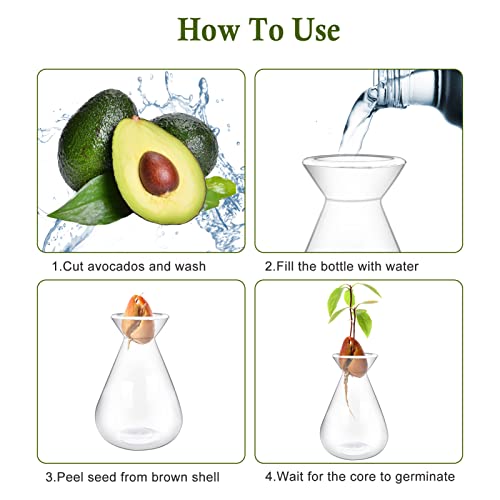 How To Use

1.Cut avocados and wash

2.Fill the bottle with water

3.Peel seed from brown shell

4.Wait for the core to germinate