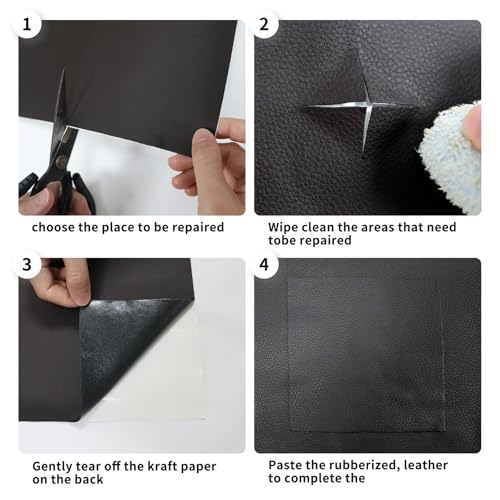 1

choose the place to be repaired

2

Wipe clean the areas that need tobe repaired

3

Gently tear off the kraft paper on the back

4

Paste the rubberized, leather to complete the