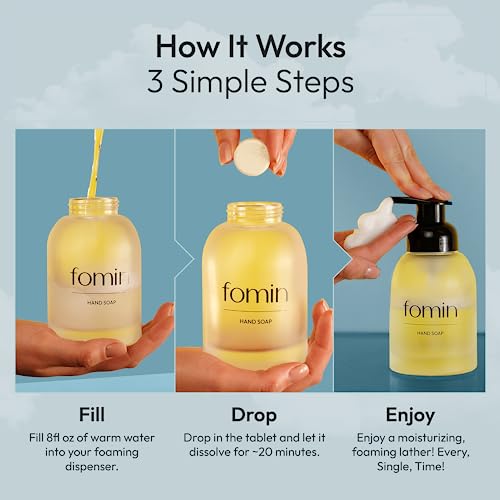 How It Works
3 Simple Steps

fomin
HAND SOAP

fomin
HAND SOAP

fomin
HAND SOAP

Fill
Fill 8fl oz of warm water into your foaming dispenser.

Drop
Drop in the tablet and let it dissolve for ~20 minutes.

Enjoy
Enjoy a moisturizing, foaming lather! Every, Single, Time!