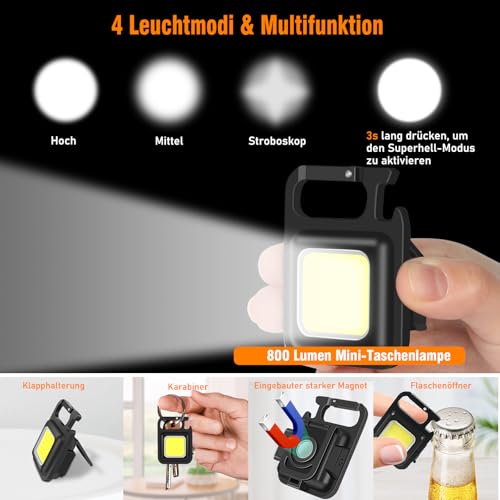 4 Leuchtmodi & Multifunktion

Hoch

Mittel

Stroboskop

3s lang drücken, um den Superhell-Modus zu aktivieren

800 Lumen Mini-Taschenlampe

Klapphalterung

Karabiner

Eingebauter starker Magnet

Flaschenöffner