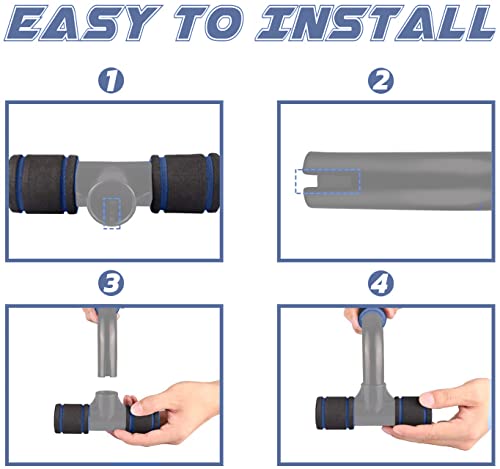 EASY TO INSTALL

1

2

3

4