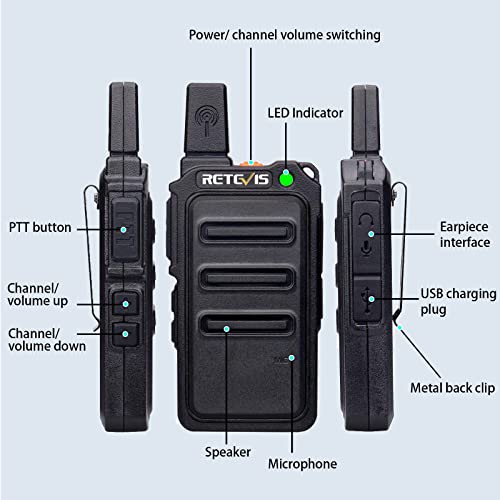 Power/ channel volume switching

LED Indicator

RETEVIS

PTT button

Channel/ volume up

Channel/ volume down

Earpiece interface

USB charging plug

Metal back clip

Speaker

Microphone