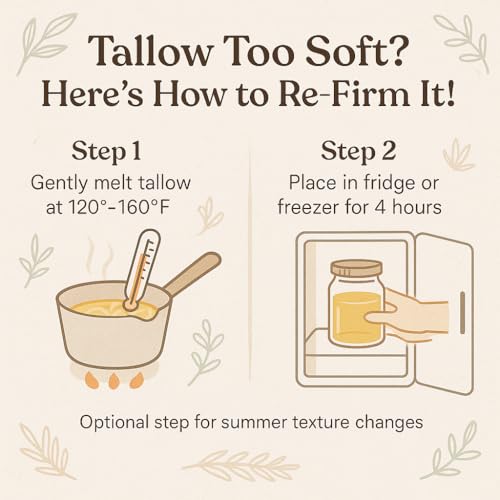 Tallow Too Soft?
Here's How to Re-Firm It!

Step 1
Gently melt tallow at 120°–160°F

Step 2
Place in fridge or freezer for 4 hours

Optional step for summer texture changes