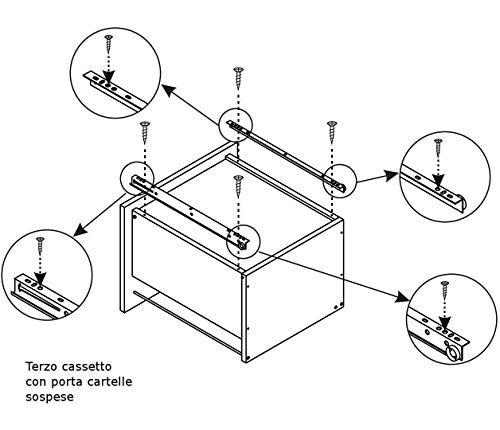 Terzo cassetto con porta cartelle sospese