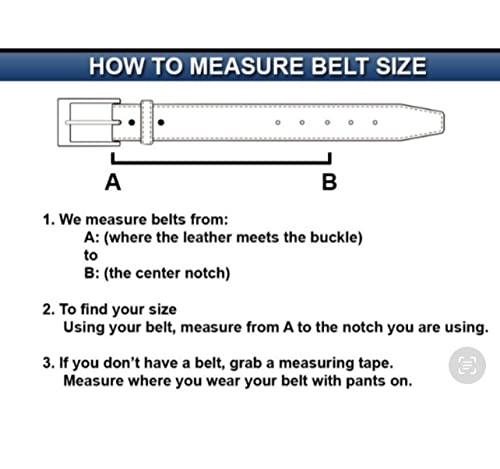 HOW TO MEASURE BELT SIZE

A

B

1. We measure belts from:
A: (where the leather meets the buckle)
to
B: (the center notch)

2. To find your size
Using your belt, measure from A to the notch you are using.

3. If you don't have a belt, grab a measuring tape.
Measure where you wear your belt with pants on.