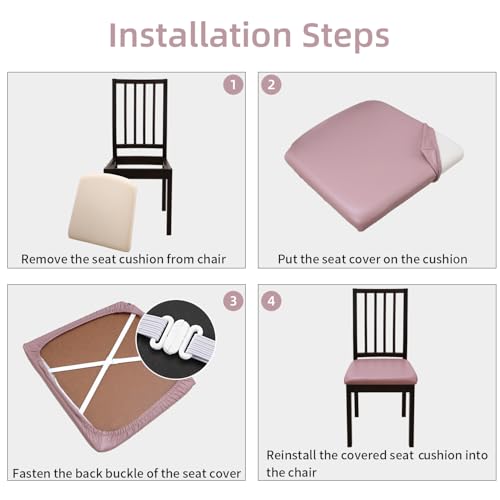 Installation Steps

1

Remove the seat cushion from chair

2

Put the seat cover on the cushion

3

Fasten the back buckle of the seat cover

4

Reinstall the covered seat cushion into the chair