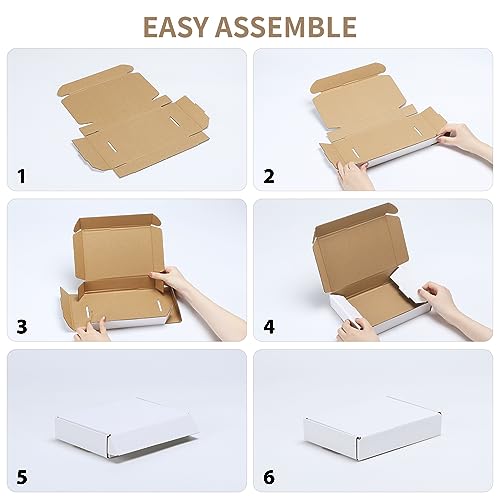 EASY ASSEMBLE

1

2

3

4

5

6