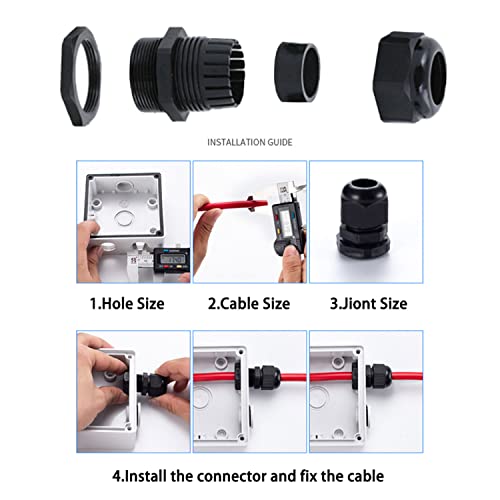 INSTALLATION GUIDE

1.Hole Size

2.Cable Size

3.Jiont Size

4.Install the connector and fix the cable