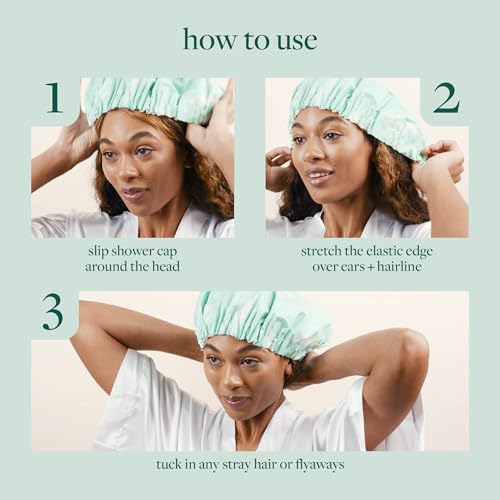 how to use

1

slip shower cap around the head

2

stretch the elastic edge over ears + hairline

3

tuck in any stray hair or flyaways