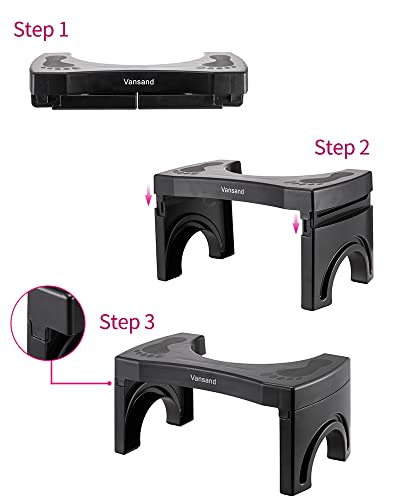 Step 1

Vansand

Step 2

Vansand

Step 3

Vansand