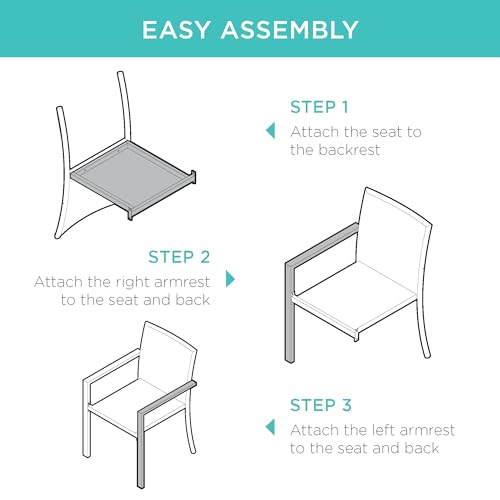 EASY ASSEMBLY

STEP 1
Attach the seat to the backrest

STEP 2
Attach the right armrest to the seat and back

STEP 3
Attach the left armrest to the seat and back