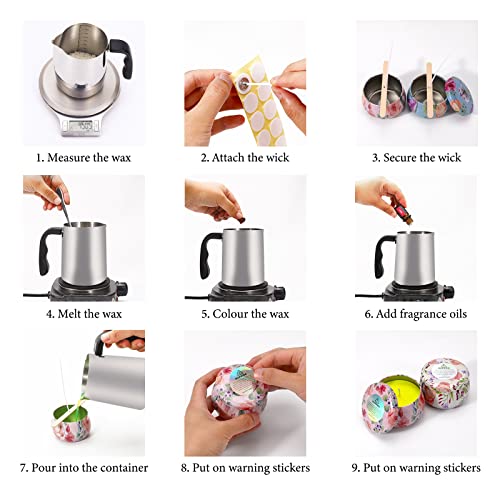 1. Measure the wax

2. Attach the wick

3. Secure the wick

4. Melt the wax

5. Colour the wax

6. Add fragrance oils

7. Pour into the container

8. Put on warning stickers

9. Put on warning stickers