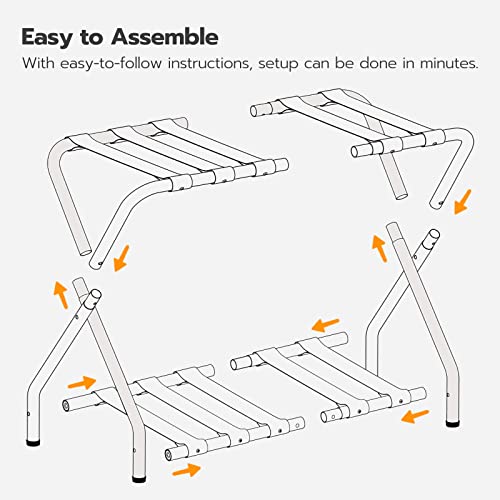 Easy to Assemble

With easy-to-follow instructions, setup can be done in minutes.