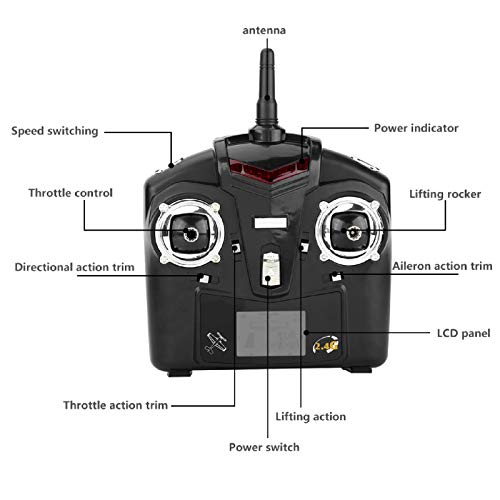 antenna

Speed switching

Power indicator

Throttle control

Lifting rocker

Directional action trim

Aileron action trim

LCD panel

2.4G

Throttle action trim

Lifting action

Power switch