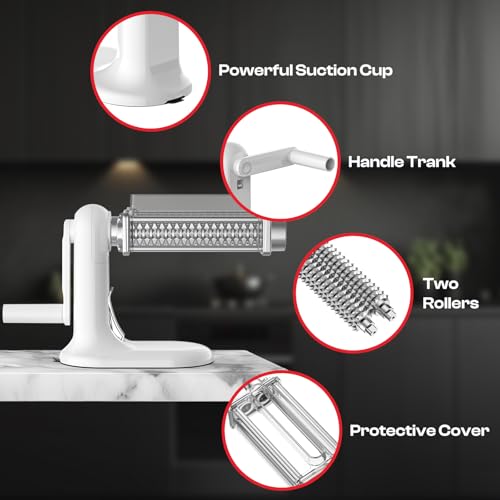 Powerful Suction Cup

Handle Trank

Two Rollers

Protective Cover