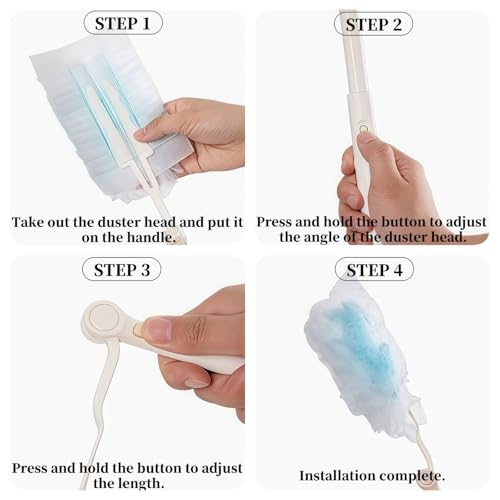 STEP 1

Take out the duster head and put it on the handle.

STEP 2

Press and hold the button to adjust the angle of the duster head.

STEP 3

Press and hold the button to adjust the length.

STEP 4

Installation complete.