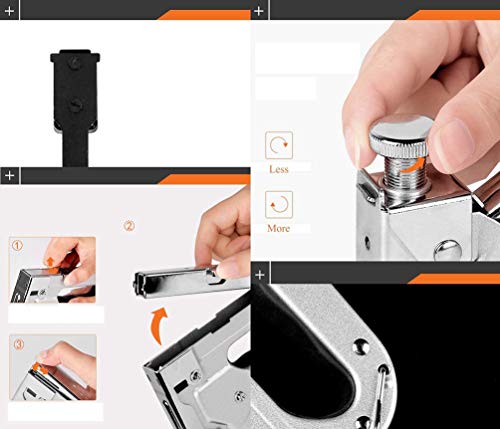 +

+

Less

More

+

②

①

③

+