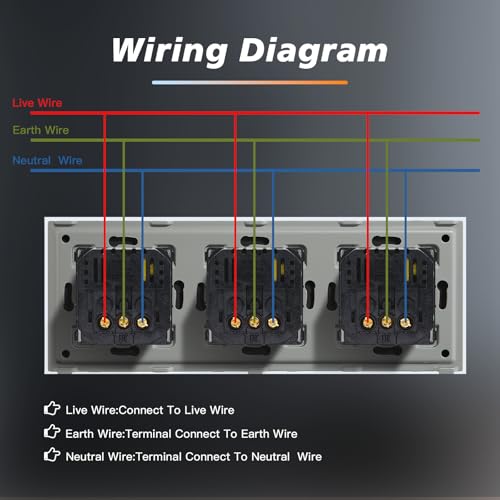 Wiring Diagram

Live Wire

Earth Wire

Neutral Wire

Live Wire:Connect To Live Wire

Earth Wire:Terminal Connect To Earth Wire

Neutral Wire:Terminal Connect To Neutral Wire