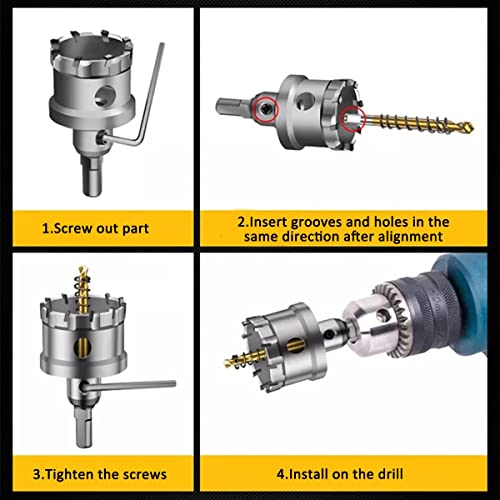 1.Screw out part

2.Insert grooves and holes in the same direction after alignment

3.Tighten the screws

4.Install on the drill