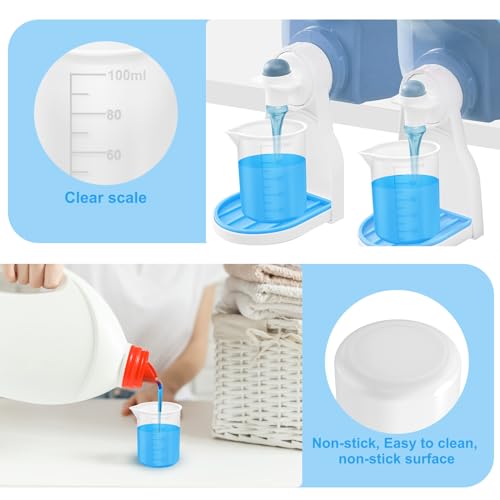 100ml
80
60
Clear scale

Non-stick, Easy to clean, non-stick surface