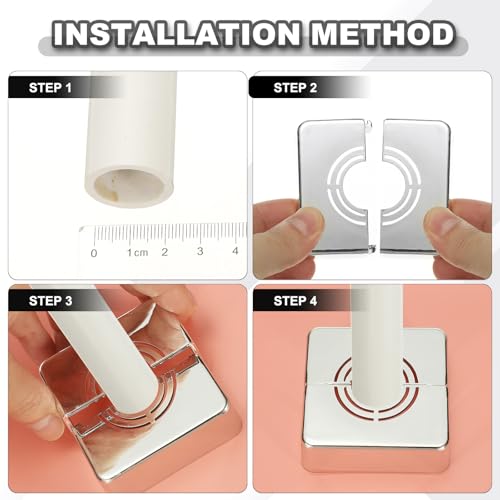 INSTALLATION METHOD

STEP 1

0 1cm 2 3 4

STEP 2

STEP 3

STEP 4